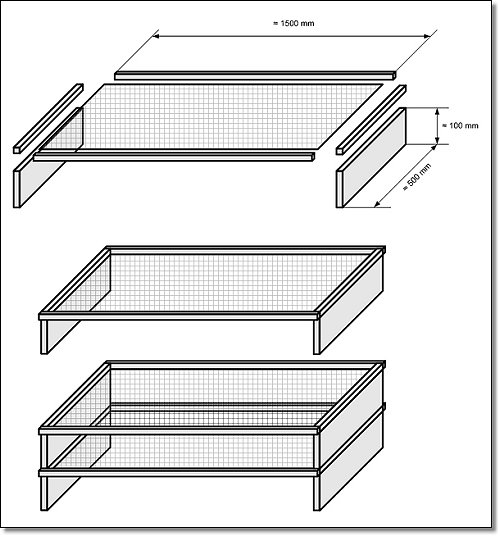 ≈ 1500 mm

≈ 100 mm

≈ 500 mm